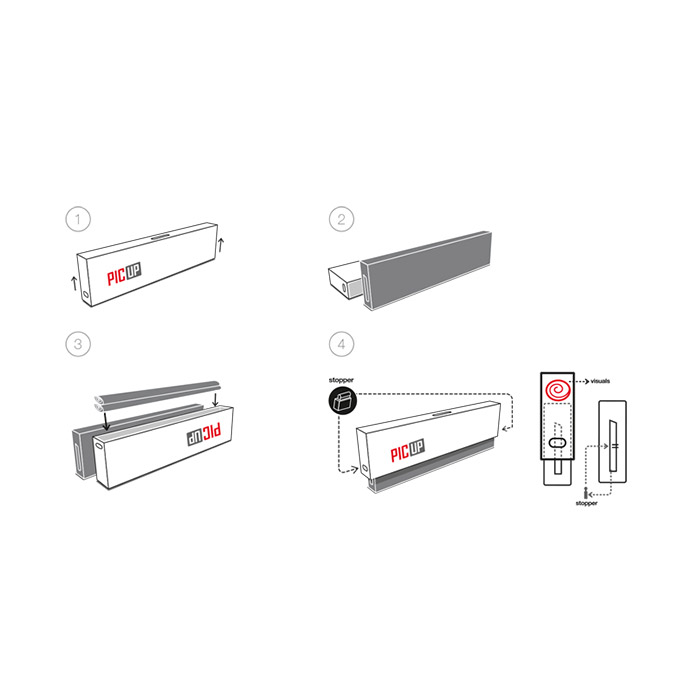 1

PIC UP

2

3

PIC UP

4

stopper

PIC UP

visuals

stopper